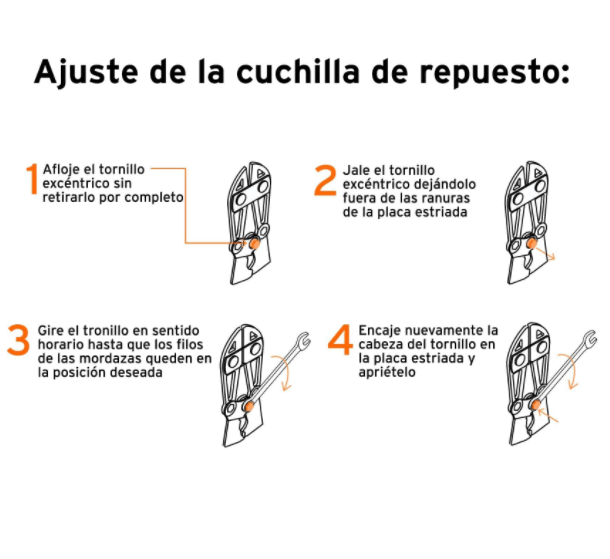 Ajuste de la cuchilla de repuesto:

1 Afloje el tornillo excéntrico sin retirarlo por completo

2 Jale el tornillo excéntrico dejándolo fuera de las ranuras de la placa estriada

3 Gire el tronillo en sentido horario hasta que los filos de las mordazas queden en la posición deseada

4 Encaje nuevamente la cabeza del tornillo en la placa estriada y apriételo