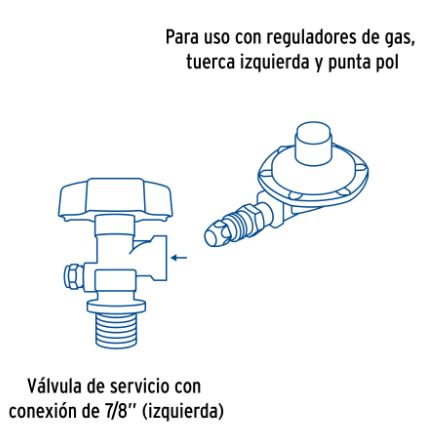 Para uso con reguladores de gas, tuerca izquierda y punta pol

Válvula de servicio con conexión de 7/8'' (izquierda)